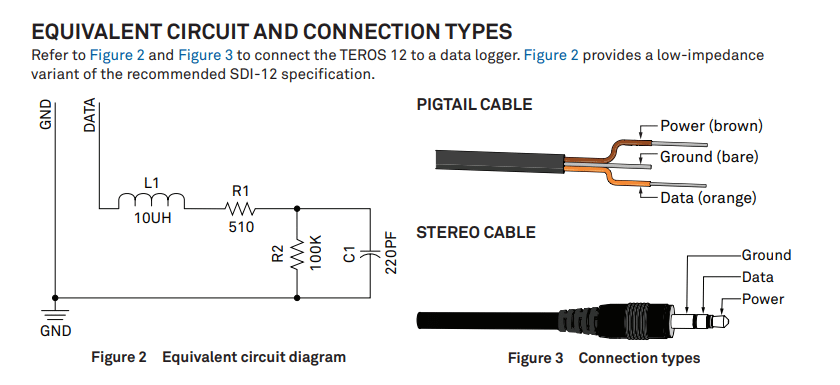 EQUIVALENT CIRCUIT AND CONNECTION TYPES

Refer to Figure 2 and Figure 3 to connect the TEROS 12 to a data logger. Figure 2 provides a low-impedance variant of the recommended SDI-12 specification.

GND

DATA

L1

10UH

R1

510

R2

100K

C1

220PF

GND

Figure 2 Equivalent circuit diagram

PIGTAIL CABLE

Power (brown)

Ground (bare)

Data (orange)

STEREO CABLE

Ground

Data

Power

Figure 3 Connection types